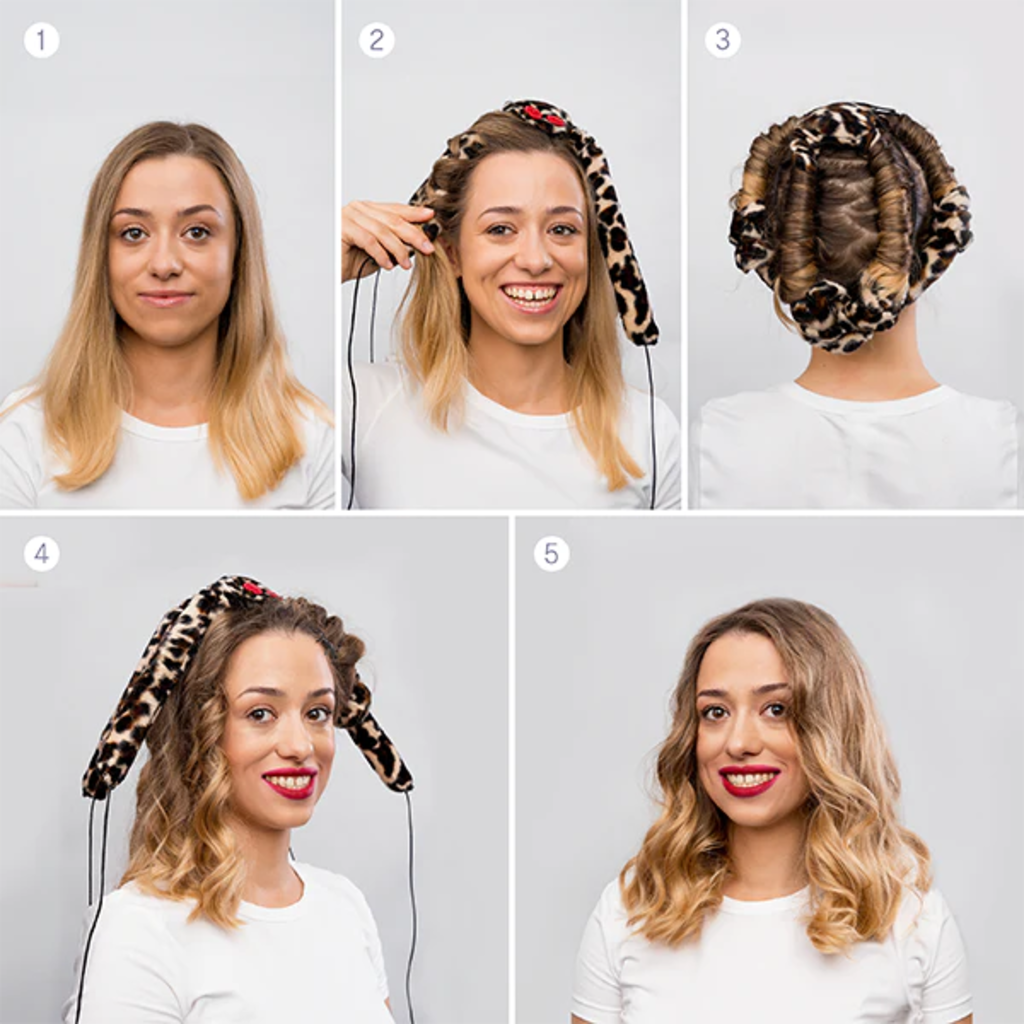 1

2

3

4

5